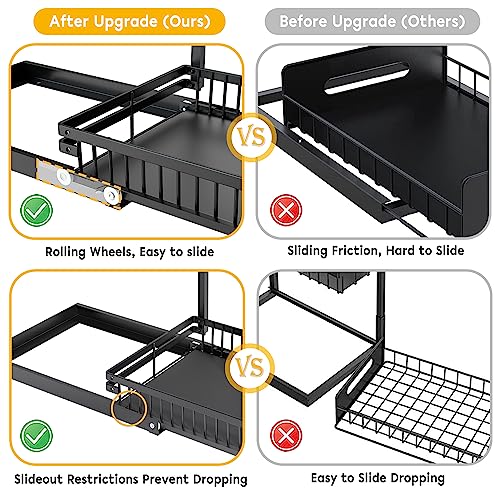 After Upgrade (Ours)

Before Upgrade (Others)

VS

Rolling Wheels, Easy to slide

Sliding Friction, Hard to Slide

VS

Slideout Restrictions Prevent Dropping

Easy to Slide Dropping