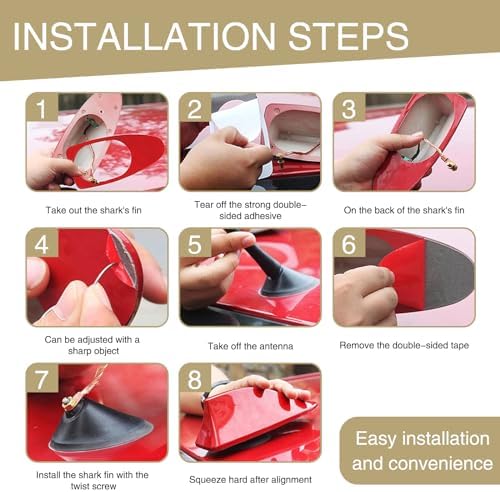 INSTALLATION STEPS

1

Take out the shark's fin

2

Tear off the strong double-sided adhesive

3

On the back of the shark's fin

4

Can be adjusted with a sharp object

5

Take off the antenna

6

Remove the double-sided tape

7

Install the shark fin with the twist screw

8

Squeeze hard after alignment

Easy installation and convenience