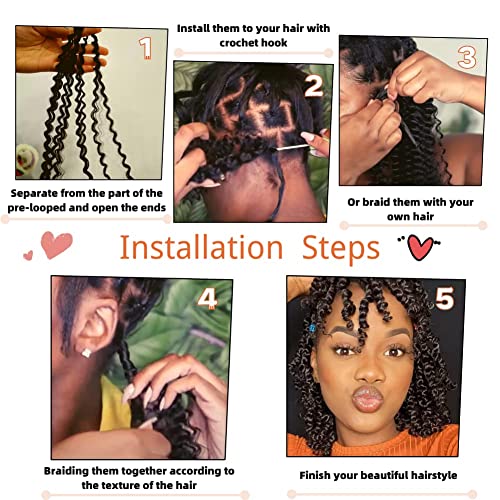 1

Separate from the part of the pre-looped and open the ends

Install them to your hair with crochet hook

2

3

Or braid them with your own hair

Installation Steps

4

Braiding them together according to the texture of the hair

5

Finish your beautiful hairstyle