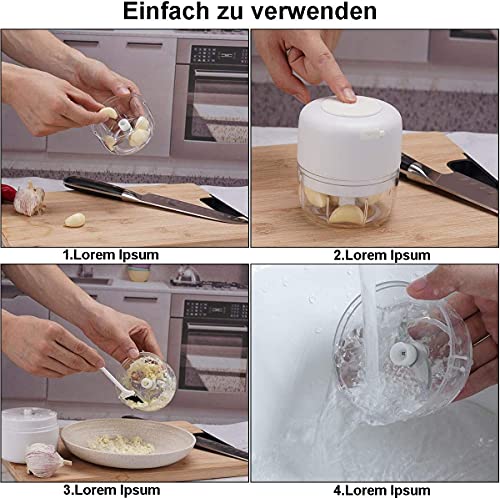 Einfach zu verwenden

1.Lorem Ipsum

2.Lorem Ipsum

3.Lorem Ipsum

4.Lorem Ipsum