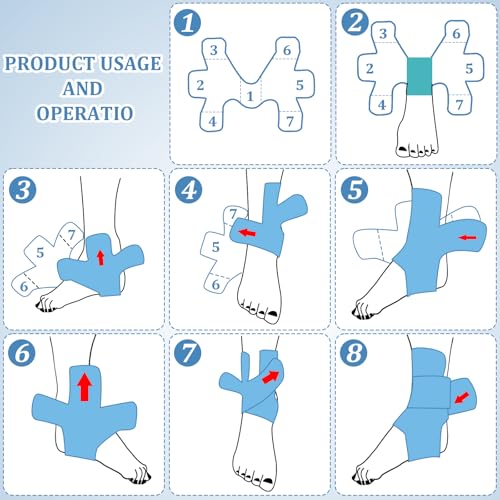 PRODUCT USAGE AND OPERATIO

1
3
6
2
1
5
4
7

2
3
6
2
5
4
7

3
7
5
6

4
7
5
6

5

6

7

8