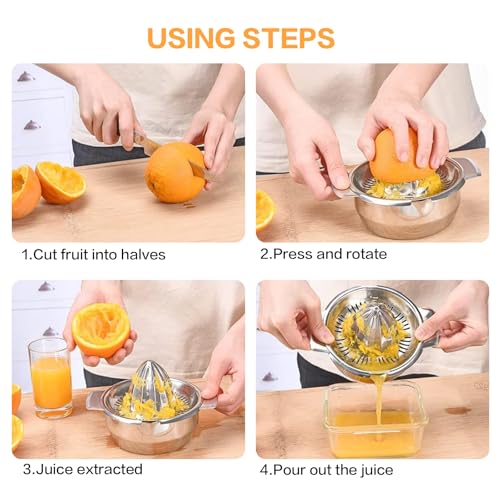 USING STEPS

1.Cut fruit into halves

2.Press and rotate

3.Juice extracted

4.Pour out the juice