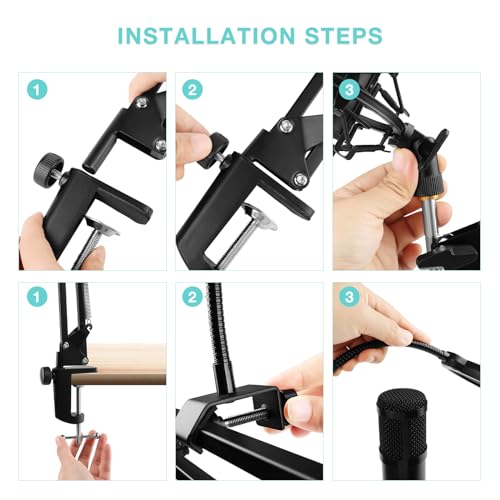 INSTALLATION STEPS

1

2

3

1

2

3