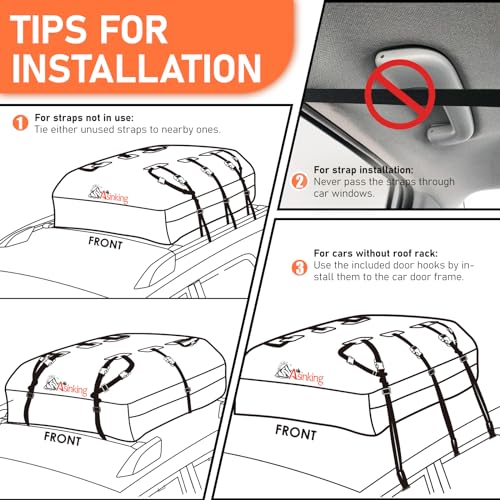 TIPS FOR INSTALLATION

1 For straps not in use:
Tie either unused straps to nearby ones.

Asinking

FRONT

2 For strap installation:
Never pass the straps through car windows.

3 For cars without roof rack:
Use the included door hooks by install them to the car door frame.

Asinking

FRONT

Asinking

FRONT