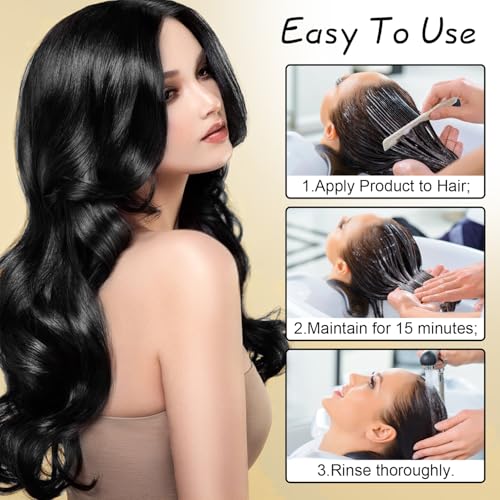 Easy To Use

1.Apply Product to Hair;

2.Maintain for 15 minutes;

3.Rinse thoroughly.