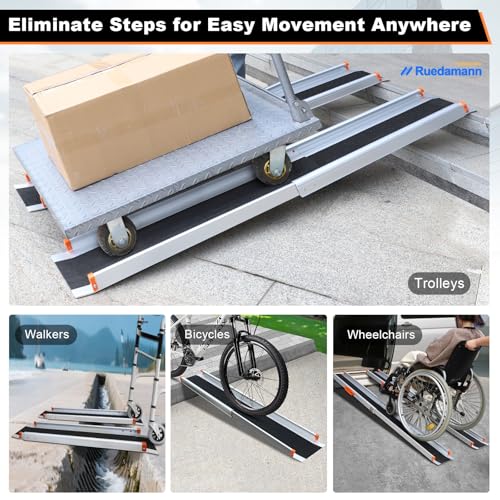 Eliminate Steps for Easy Movement Anywhere

Ruedamann

Trolleys

Walkers

Bicycles

Wheelchairs