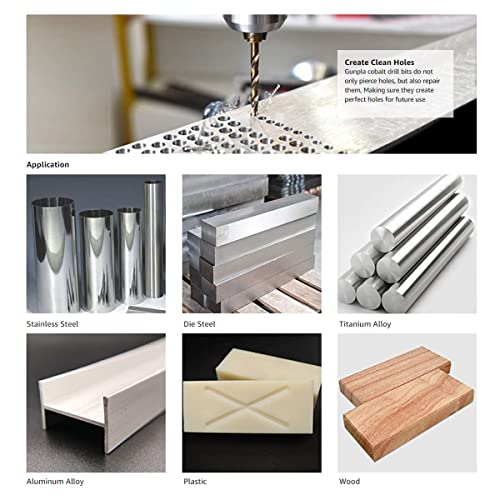 Create Clean Holes
Gunpla cobalt drill bits do not only pierce holes, but also repair them, Making sure they create perfect holes for future use

Application

Stainless Steel

Die Steel

Titanium Alloy

Aluminum Alloy

Plastic

Wood