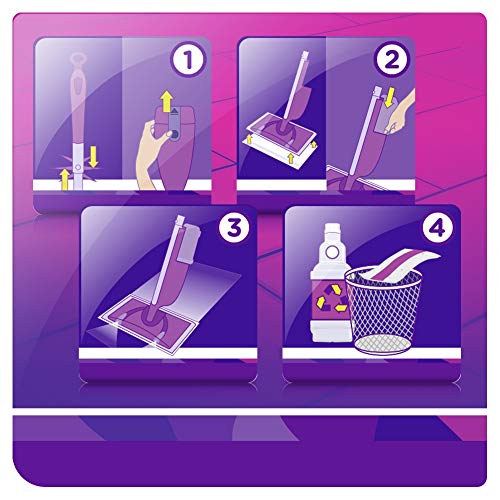 1

2

3

4