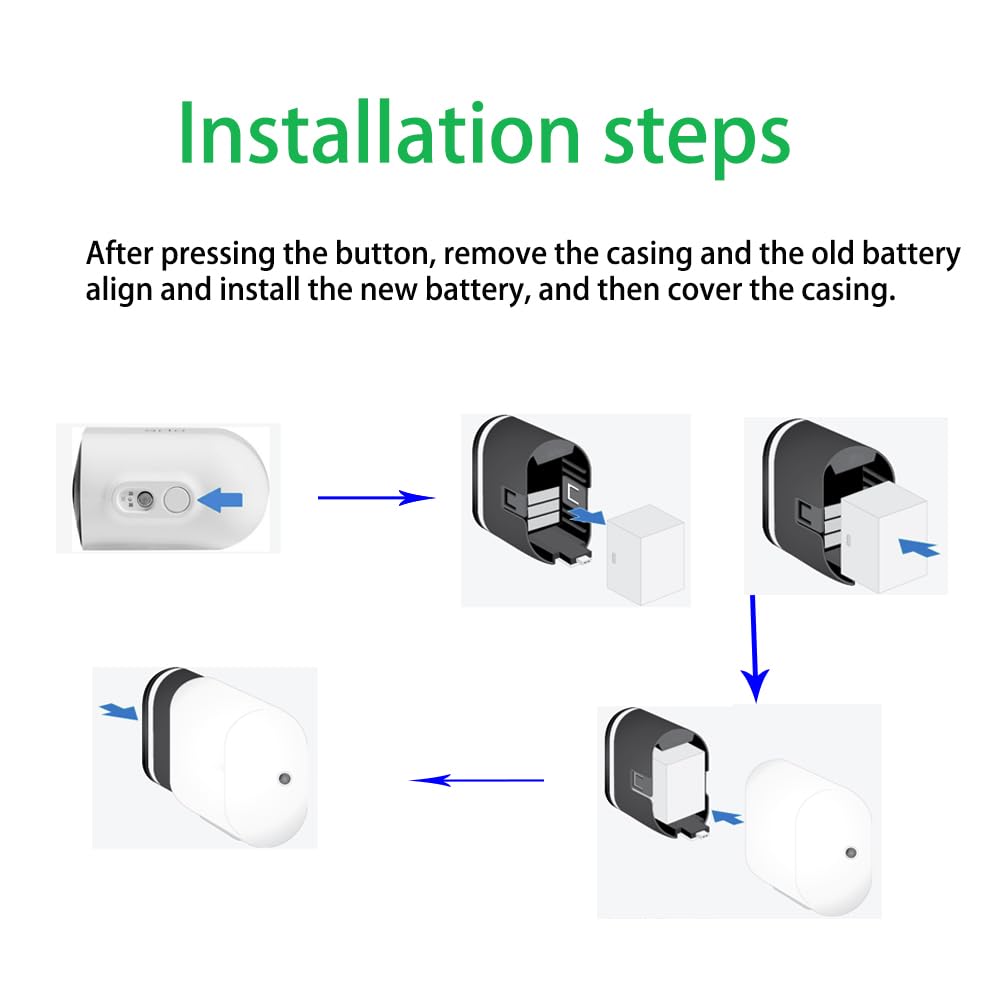 Installation steps

After pressing the button, remove the casing and the old battery align and install the new battery, and then cover the casing.