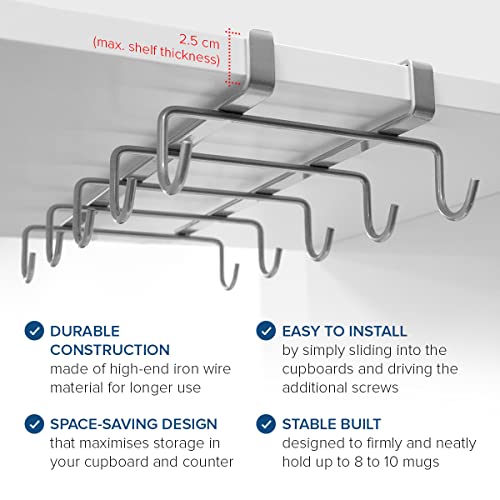 2.5 cm
(max. shelf thickness)

DURABLE CONSTRUCTION
made of high-end iron wire material for longer use

SPACE-SAVING DESIGN
that maximises storage in your cupboard and counter

EASY TO INSTALL
by simply sliding into the cupboards and driving the additional screws

STABLE BUILT
designed to firmly and neatly hold up to 8 to 10 mugs