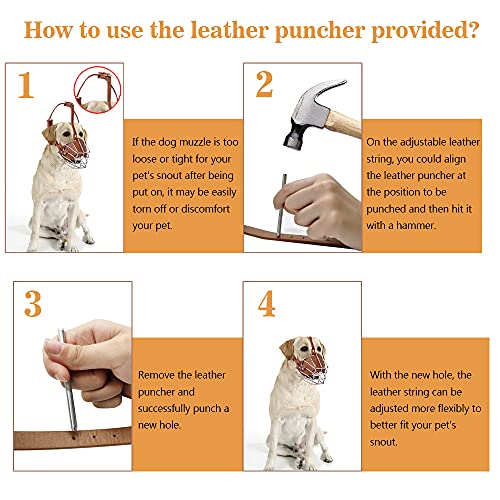 How to use the leather puncher provided?

1

If the dog muzzle is too loose or tight for your pet's snout after being put on, it may be easily torn off or discomfort your pet.

2

On the adjustable leather string, you could align the leather puncher at the position to be punched and then hit it with a hammer.

3

Remove the leather puncher and successfully punch a new hole.

4

With the new hole, the leather string can be adjusted more flexibly to better fit your pet's snout.