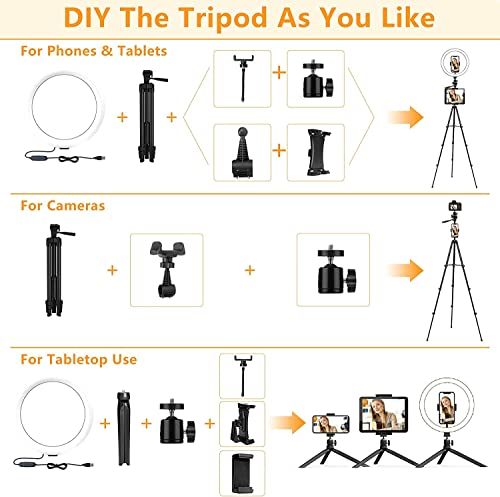 DIY The Tripod As You Like

For Phones & Tablets

+ + + +

For Cameras

+ +

For Tabletop Use

+ + +