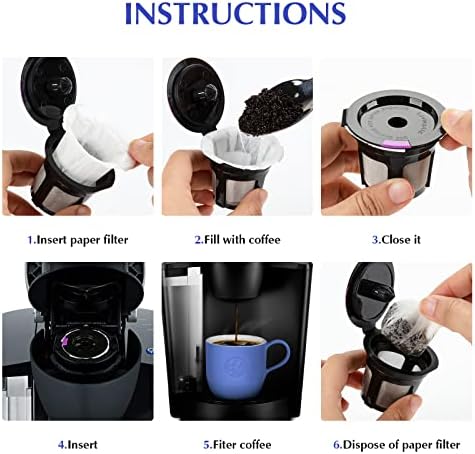 INSTRUCTIONS

1.Insert paper filter

2.Fill with coffee

3.Close it

4.Insert

5.Fiter coffee

6.Dispose of paper filter