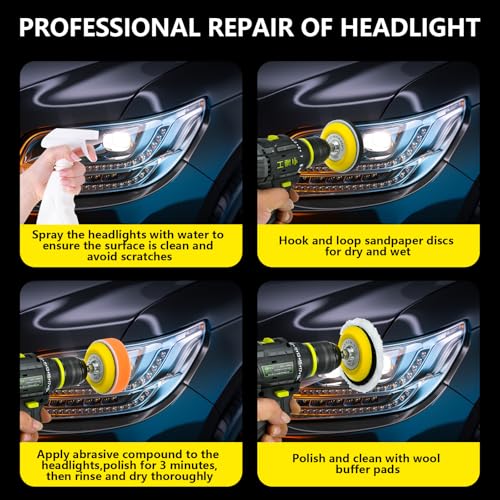 PROFESSIONAL REPAIR OF HEADLIGHT

Spray the headlights with water to ensure the surface is clean and avoid scratches

Hook and loop sandpaper discs for dry and wet

Apply abrasive compound to the headlights,polish for 3 minutes, then rinse and dry thoroughly

Polish and clean with wool buffer pads