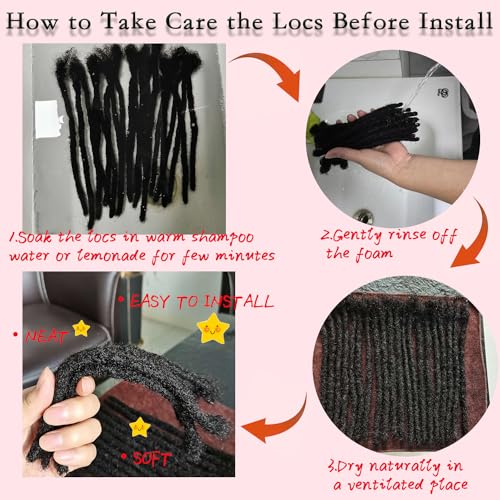 How to Take Care the Locs Before Install

1.Soak the locs in warm shampoo water or lemonade for few minutes

2.Gently rinse off the foam

3.Dry naturally in a ventilated place

• EASY TO INSTALL

• NEAT

• SOFT