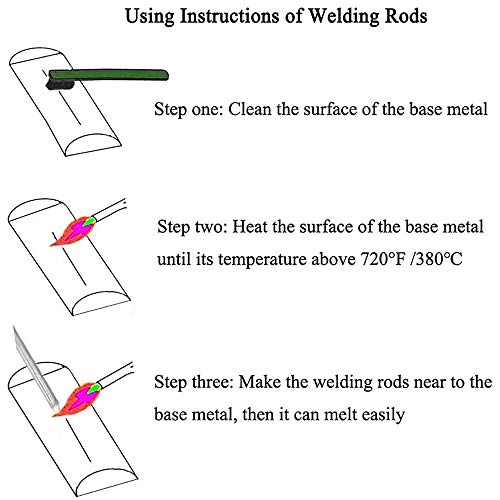 Using Instructions of Welding Rods

Step one: Clean the surface of the base metal

Step two: Heat the surface of the base metal until its temperature above 720°F /380°C

Step three: Make the welding rods near to the base metal, then it can melt easily