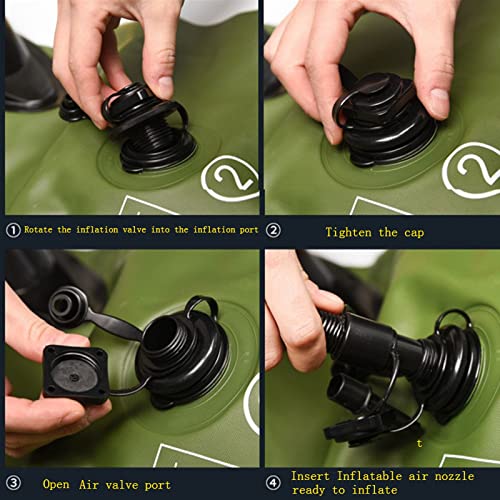 2

2

① Rotate the inflation valve into the inflation port

② Tighten the cap

t

③ Open Air valve port

④ Insert Inflatable air nozzle ready to inflate