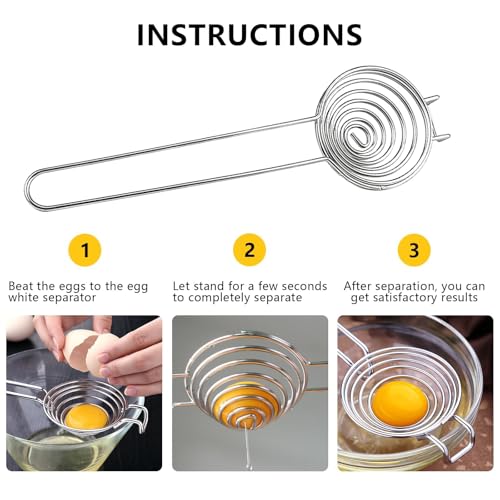 INSTRUCTIONS

1

Beat the eggs to the egg white separator

2

Let stand for a few seconds to completely separate

3

After separation, you can get satisfactory results