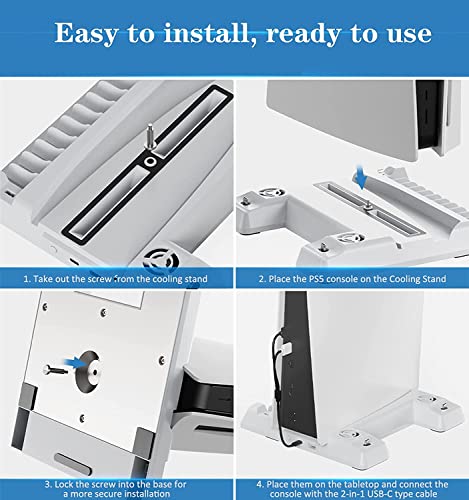 Easy to install, ready to use

1. Take out the screw from the cooling stand

2. Place the PS5 console on the Cooling Stand

3. Lock the screw into the base for a more secure installation

4. Place them on the tabletop and connect the console with the 2-in-1 USB-C type cable