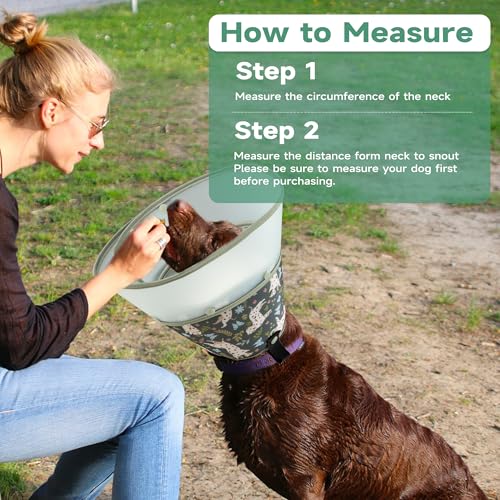 How to Measure

Step 1

Measure the circumference of the neck

Step 2

Measure the distance form neck to snout
Please be sure to measure your dog first before purchasing.