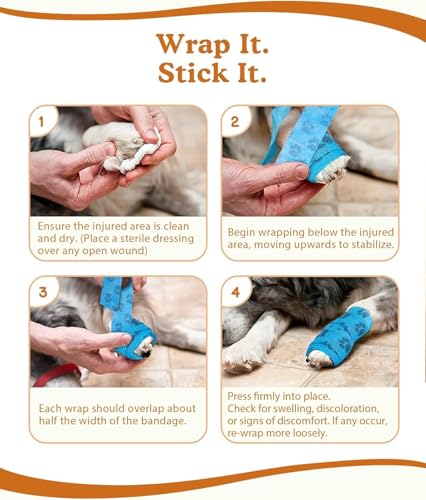 Wrap It.
Stick It.

1

Ensure the injured area is clean and dry. (Place a sterile dressing over any open wound)

2

Begin wrapping below the injured area, moving upwards to stabilize.

3

Each wrap should overlap about half the width of the bandage.

4

Press firmly into place.
Check for swelling, discoloration, or signs of discomfort. If any occur, re-wrap more loosely.