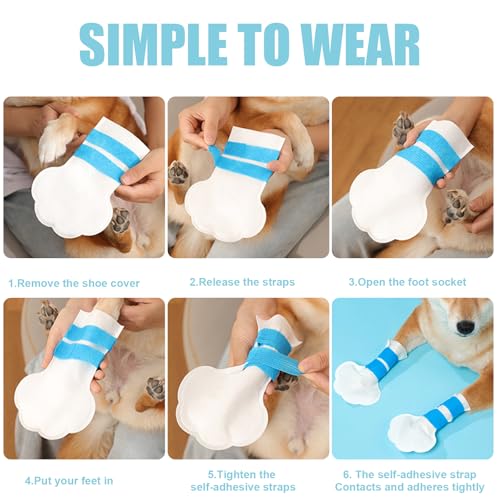 SIMPLE TO WEAR

1.Remove the shoe cover

2.Release the straps

3.Open the foot socket

4.Put your feet in

5.Tighten the self-adhesive straps

6. The self-adhesive strap Contacts and adheres tightly