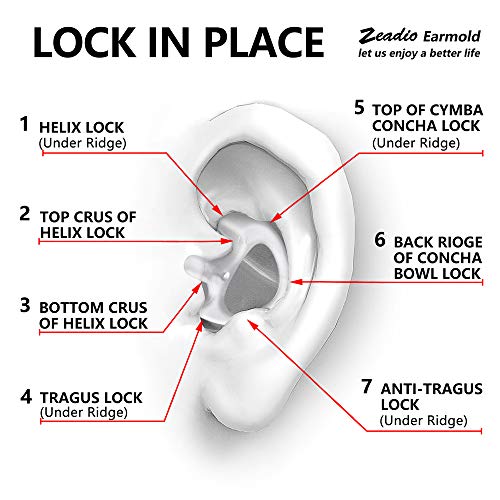 LOCK IN PLACE

Zeadio Earmold
let us enjoy a better life

1 HELIX LOCK
(Under Ridge)

2 TOP CRUS OF HELIX LOCK

3 BOTTOM CRUS OF HELIX LOCK

4 TRAGUS LOCK
(Under Ridge)

5 TOP OF CYMBA CONCHA LOCK
(Under Ridge)

6 BACK RIOGE OF CONCHA BOWL LOCK

7 ANTI-TRAGUS LOCK
(Under Ridge)