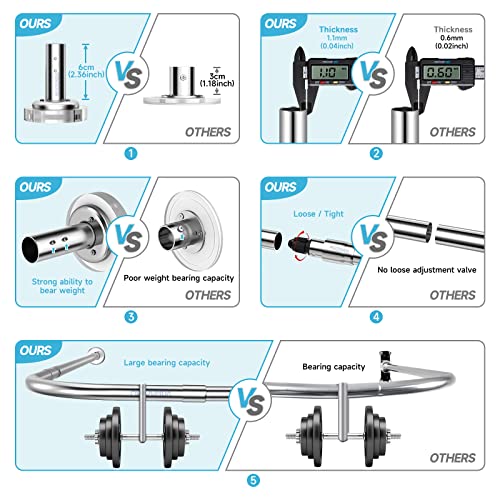 OURS

6cm (2.36inch)

VS

3cm (1.18inch)

OTHERS

1

OURS

Thickness 1.1mm (0.04inch)

1.10

VS

Thickness 0.6mm (0.02inch)

0.60

OTHERS

2

OURS

Strong ability to bear weight

VS

Poor weight bearing capacity

OTHERS

3

OURS

Loose / Tight

VS

No loose adjustment valve

OTHERS

4

OURS

Large bearing capacity

VS

Bearing capacity

OTHERS

5