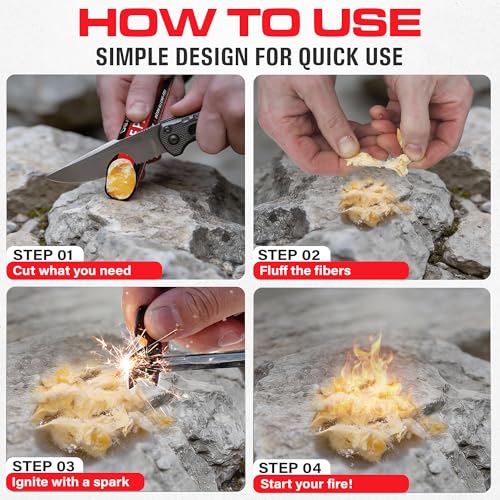 HOW TO USE

SIMPLE DESIGN FOR QUICK USE

STEP 01
Cut what you need

STEP 02
Fluff the fibers

STEP 03
Ignite with a spark

STEP 04
Start your fire!