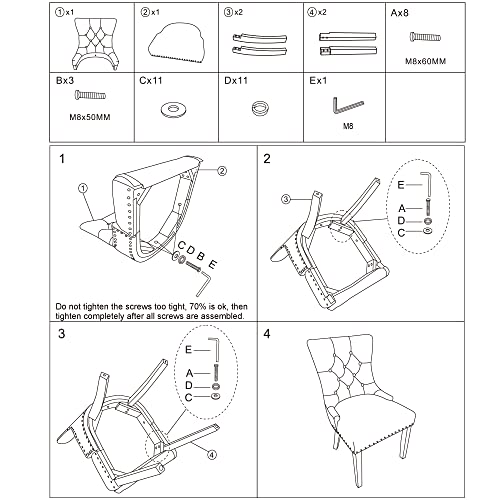 | ①x1 | ②x1 | ③x2 | ④x2 | Ax8 M8x60MM |
|---|---|---|---|---|
| Bx3 M8x50MM | Cx11 | Dx11 | Ex1 M8 | |

1

①

②

C D B E

Do not tighten the screws too tight, 70% is ok, then tighten completely after all screws are assembled.

2

③

E

A

D

C

3

E

A

D

C

④

4