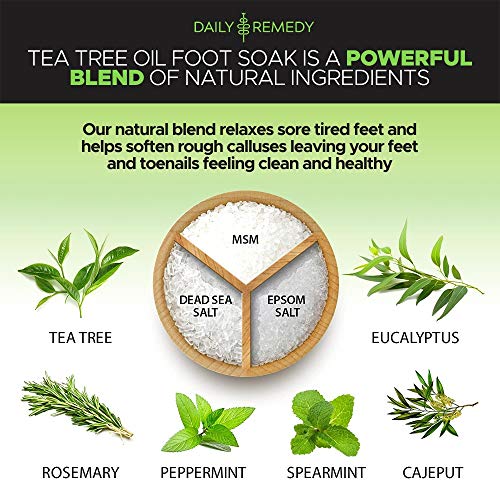 DAILY REMEDY

TEA TREE OIL FOOT SOAK IS A POWERFUL BLEND OF NATURAL INGREDIENTS

Our natural blend relaxes sore tired feet and helps soften rough calluses leaving your feet and toenails feeling clean and healthy

MSM

DEAD SEA SALT

EPSOM SALT

TEA TREE

EUCALYPTUS

ROSEMARY

PEPPERMINT

SPEARMINT

CAJEPUT