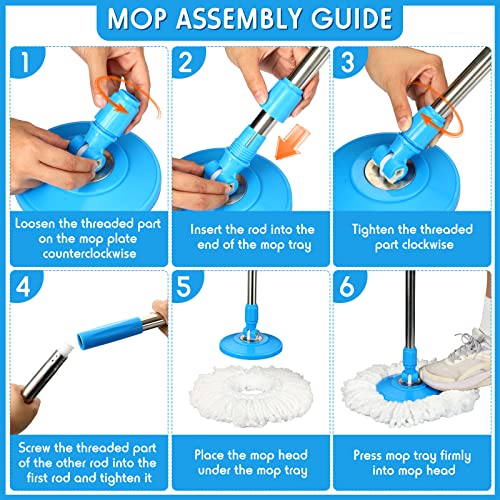 MOP ASSEMBLY GUIDE

1

Loosen the threaded part on the mop plate counterclockwise

2

Insert the rod into the end of the mop tray

3

Tighten the threaded part clockwise

4

Screw the threaded part of the other rod into the first rod and tighten it

5

Place the mop head under the mop tray

6

Press mop tray firmly into mop head