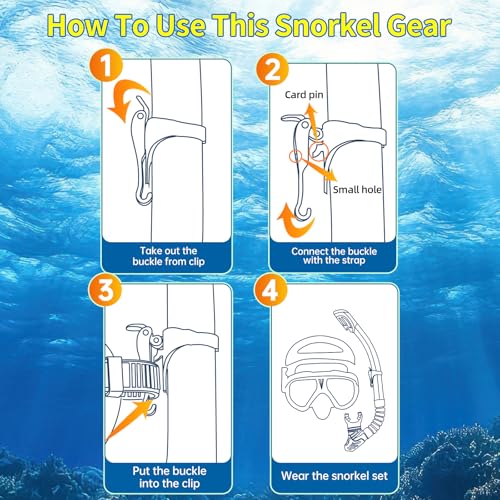 How To Use This Snorkel Gear

1

Take out the buckle from clip

2

Card pin

Small hole

Connect the buckle with the strap

3

Put the buckle into the clip

4

Wear the snorkel set