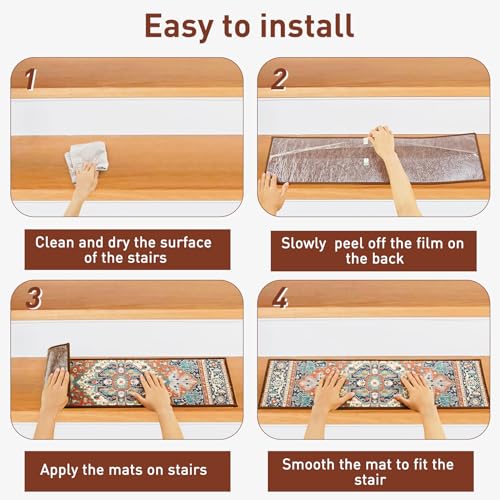 Easy to install

1

Clean and dry the surface of the stairs

2

Slowly  peel off the film on the back

3

Apply the mats on stairs

4

Smooth the mat to fit the stair