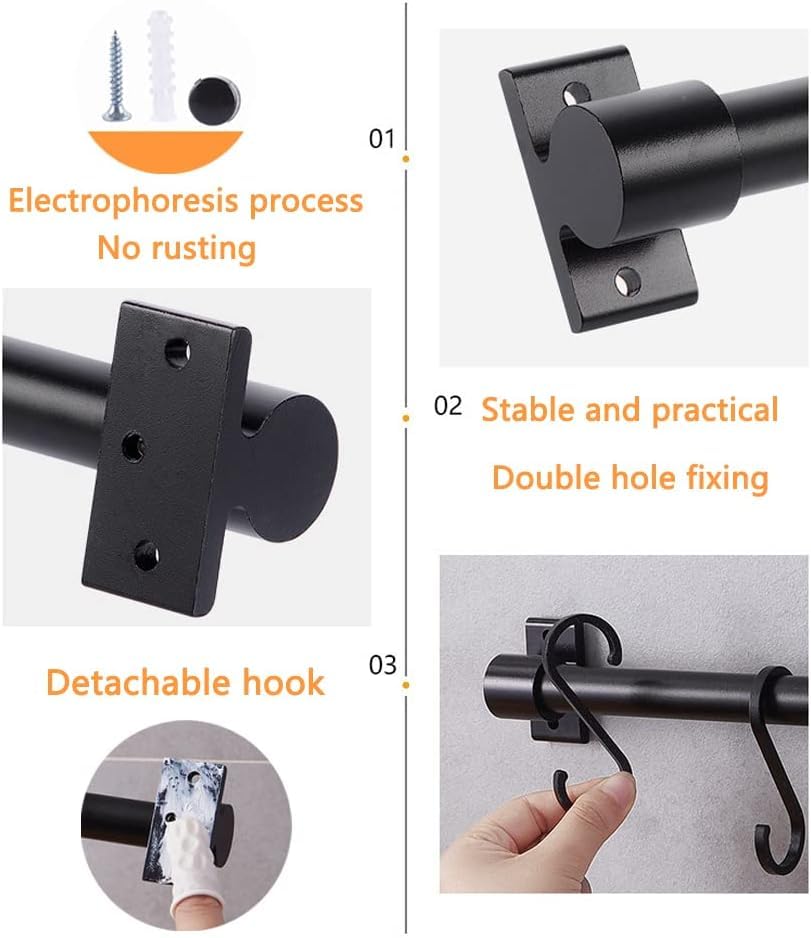 01

Electrophoresis process
No rusting

02 Stable and practical
Double hole fixing

03

Detachable hook