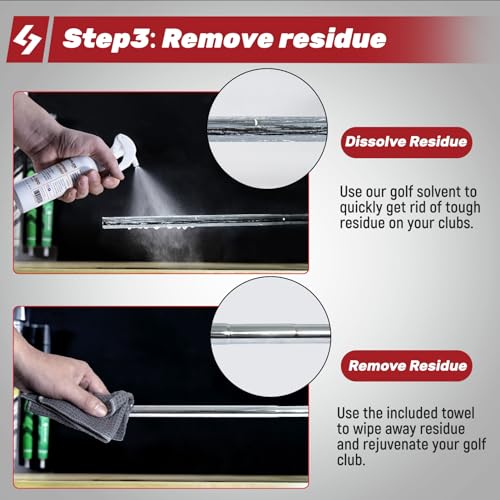 Step3: Remove residue

Dissolve Residue

Use our golf solvent to quickly get rid of tough residue on your clubs.

Remove Residue

Use the included towel to wipe away residue and rejuvenate your golf club.