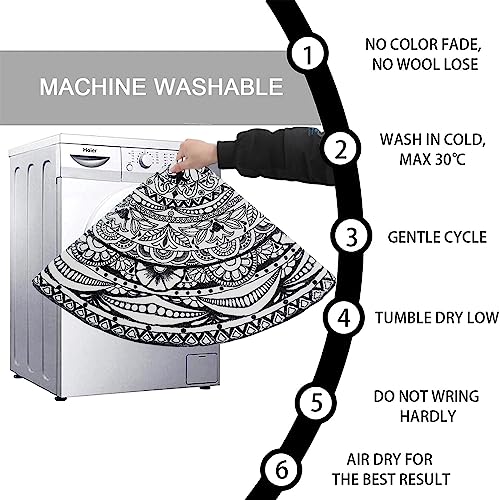 MACHINE WASHABLE

Haier

1 NO COLOR FADE, NO WOOL LOSE

2 WASH IN COLD, MAX 30℃

3 GENTLE CYCLE

4 TUMBLE DRY LOW

5 DO NOT WRING HARDLY

6 AIR DRY FOR THE BEST RESULT