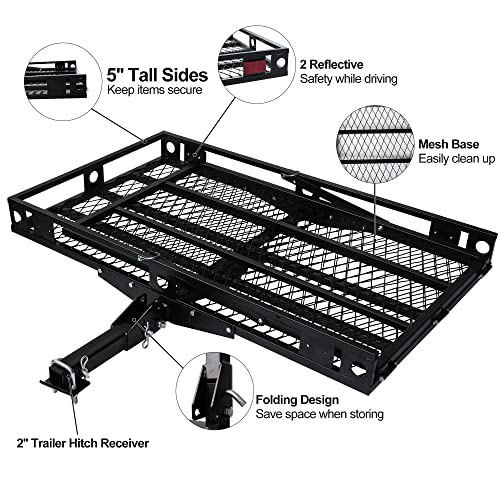 5" Tall Sides
Keep items secure

2 Reflective
Safety while driving

Mesh Base
Easily clean up

Folding Design
Save space when storing

2" Trailer Hitch Receiver