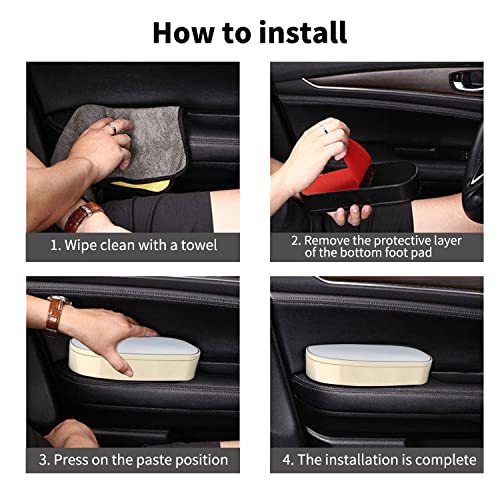 How to install

1. Wipe clean with a towel

2. Remove the protective layer of the bottom foot pad

3. Press on the paste position

4. The installation is complete