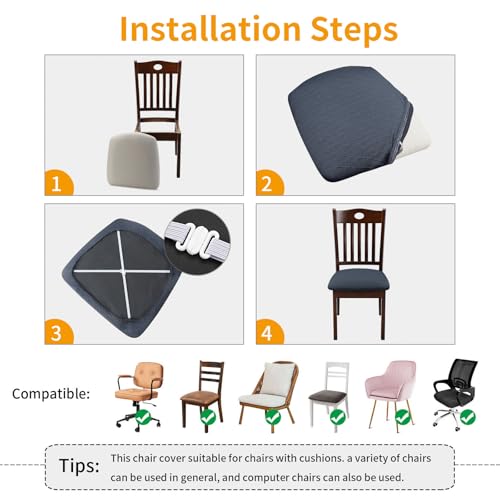 Installation Steps

1

2

3

4

Compatible:

Tips: This chair cover suitable for chairs with cushions. a variety of chairs can be used in general, and computer chairs can also be used.