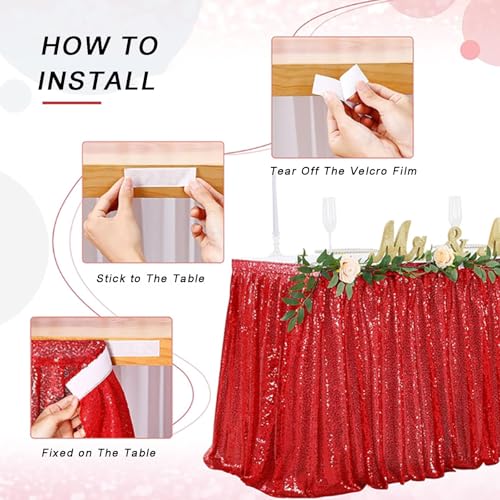 HOW TO INSTALL

Tear Off The Velcro Film

Stick to The Table

Fixed on The Table

Mr & M