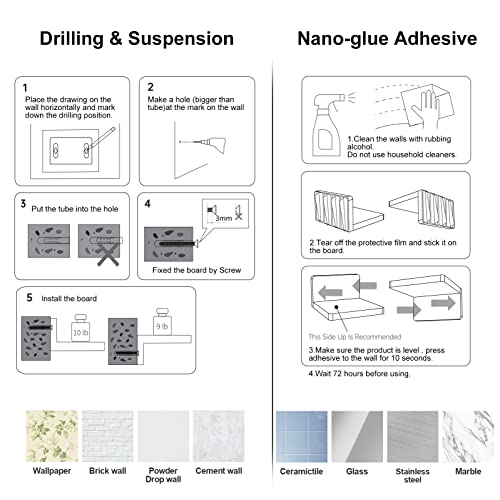 Drilling & Suspension

1
Place the drawing on the wall horizontally and mark down the drilling position.

2
Make a hole (bigger than tube)at the mark on the wall

3 Put the tube into the hole

4
3mm
Fixed the board by Screw

5 Install the board
10 lb
9 lb

Wallpaper
Brick wall
Powder Drop wall
Cement wall

Nano-glue Adhesive

1.Clean the walls with rubbing alcohol.
Do not use household cleaners.

2.Tear off the protective film and stick it on the board.

This Side Up Is Recommended

3.Make sure the product is level , press adhesive to the wall for 10 seconds.

4.Wait 72 hours before using.

Ceramictile
Glass
Stainless steel
Marble