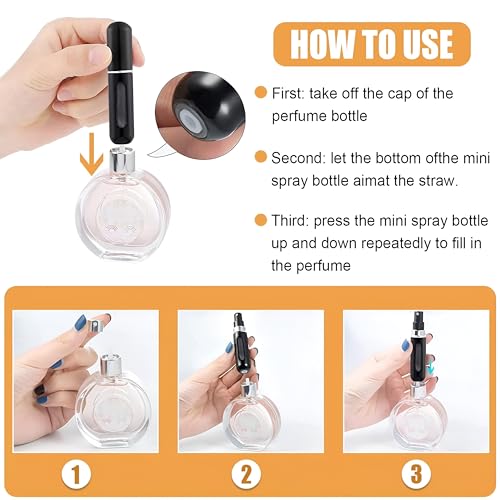 HOW TO USE

First: take off the cap of the perfume bottle

Second: let the bottom ofthe mini spray bottle aimat the straw.

Third: press the mini spray bottle up and down repeatedly to fill in the perfume

1

2

3