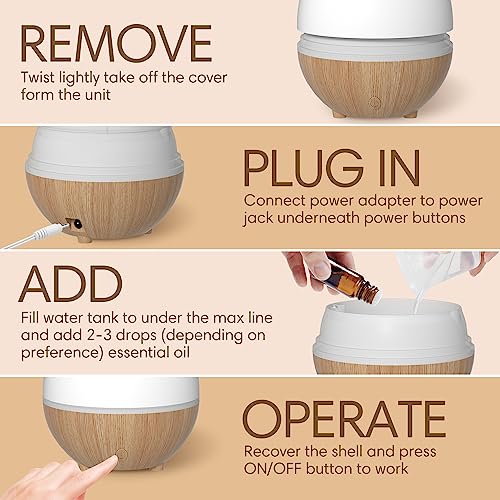 REMOVE
Twist lightly take off the cover form the unit

PLUG IN
Connect power adapter to power jack underneath power buttons

ADD
Fill water tank to under the max line and add 2-3 drops (depending on preference) essential oil

OPERATE
Recover the shell and press ON/OFF button to work