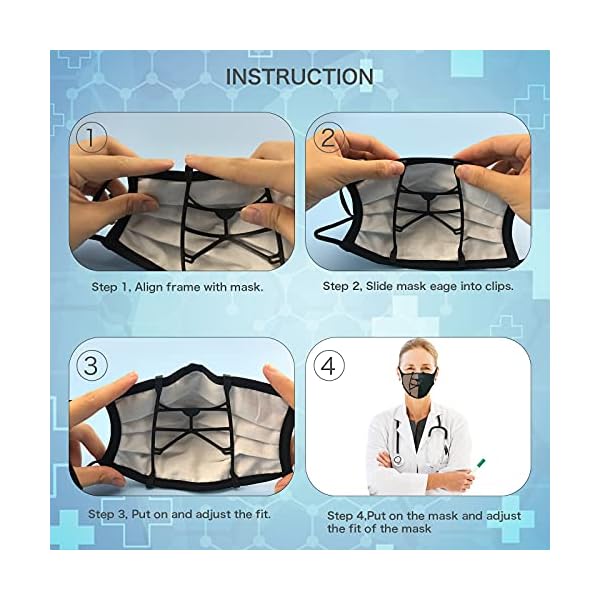 INSTRUCTION

①

Step 1, Align frame with mask.

②

Step 2, Slide mask eage into clips.

③

Step 3, Put on and adjust the fit.

④

Step 4,Put on the mask and adjust the fit of the mask