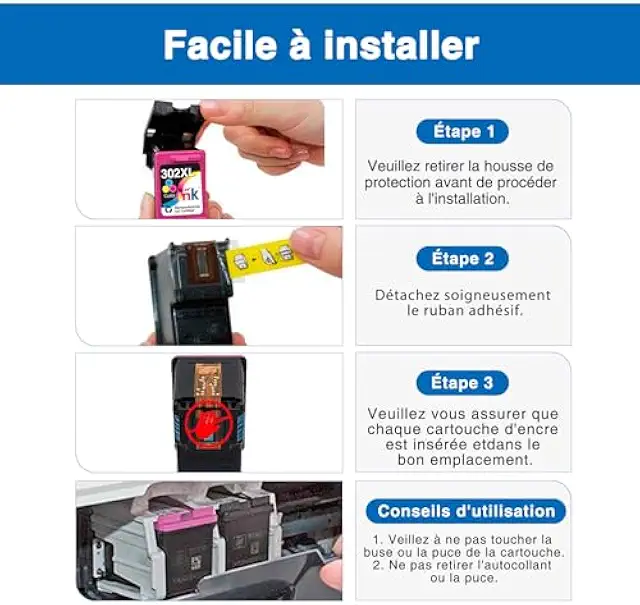 Facile à installer

302XL

Étape 1

Veuillez retirer la housse de protection avant de procéder à l'installation.

Étape 2

Détachez soigneusement le ruban adhésif.

Étape 3

Veuillez vous assurer que chaque cartouche d'encre est insérée etdans le bon emplacement.

Conseils d'utilisation

1. Veillez à ne pas toucher la buse ou la puce de la cartouche.
2. Ne pas retirer l'autocollant ou la puce.