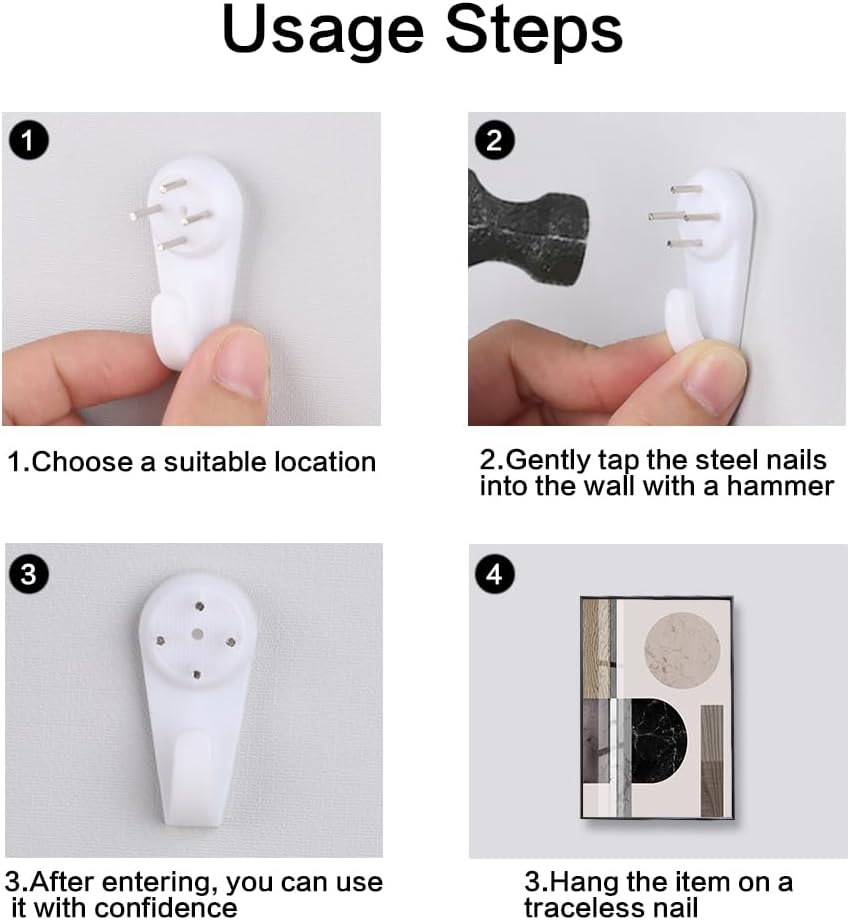 Usage Steps

1

1.Choose a suitable location

2

2.Gently tap the steel nails into the wall with a hammer

3

3.After entering, you can use it with confidence

4

3.Hang the item on a traceless nail