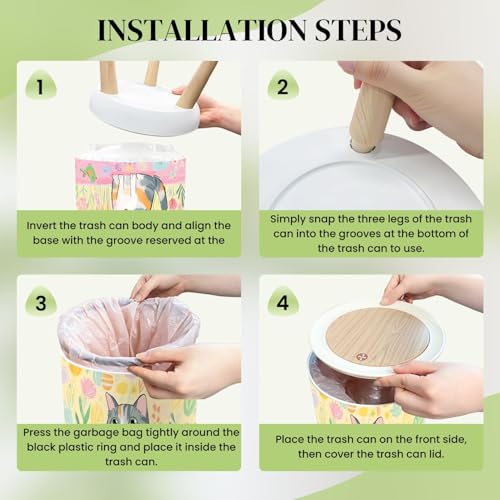 INSTALLATION STEPS

1

Invert the trash can body and align the base with the groove reserved at the

2

Simply snap the three legs of the trash can into the grooves at the bottom of the trash can to use.

3

Press the garbage bag tightly around the black plastic ring and place it inside the trash can.

4

Place the trash can on the front side, then cover the trash can lid.