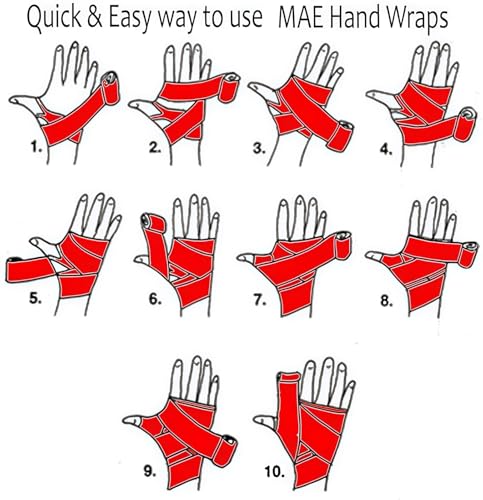 Quick & Easy way to use MAE Hand Wraps

1.

2.

3.

4.

5.

6.

7.

8.

9.

10.