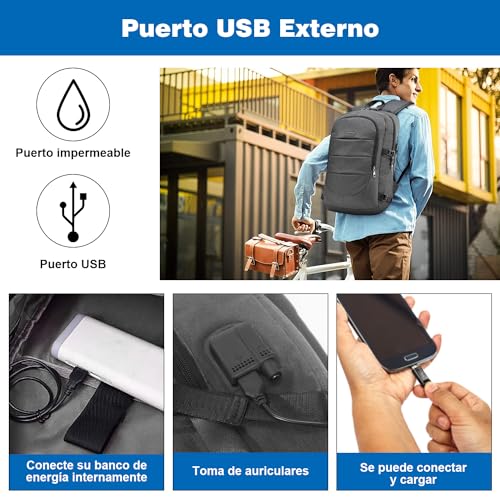 Puerto USB Externo

Puerto impermeable

Puerto USB

Conecte su banco de energía internamente

Toma de auriculares

Se puede conectar y cargar